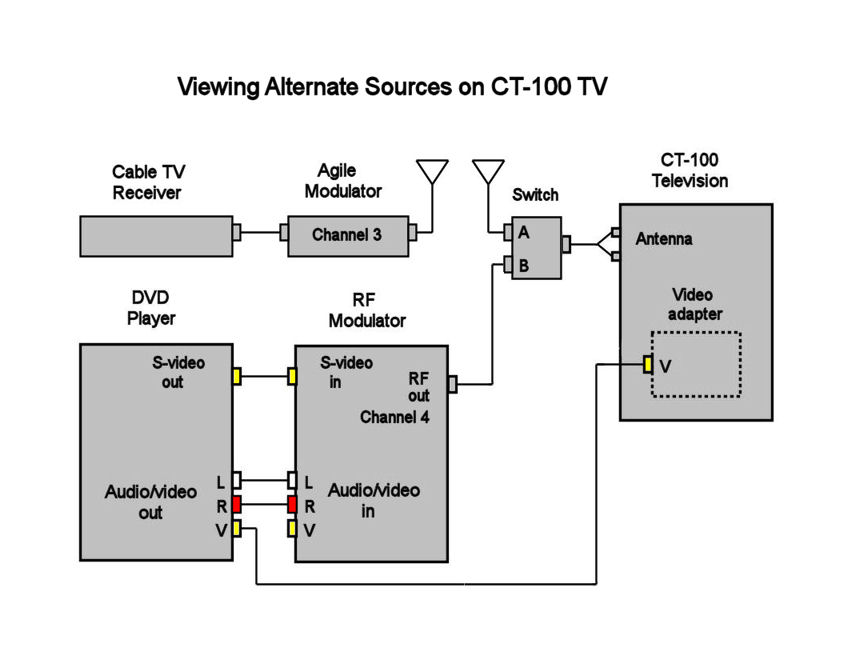 Viewing Alternate Sources on CT-100 TV

Cable TV Receiver

Agile Modulator

Channel 3

Switch

A

B

CT-100 Television

Antenna

Video adapter

V

DVD Player

S-video out

Audio/video out

L

R

V

RF Modulator

S-video in

RF out

Channel 4

L

R

V

Audio/video in